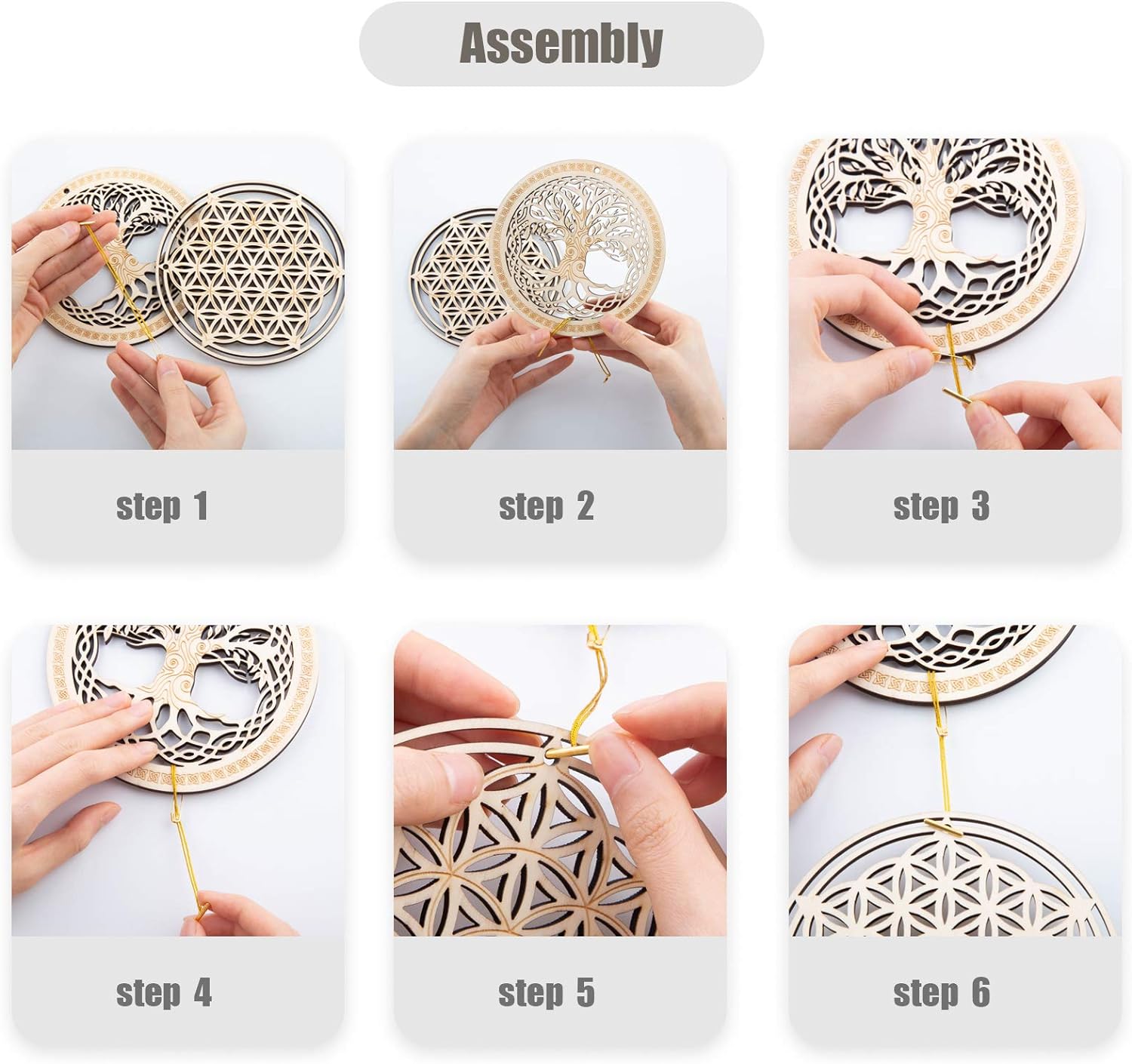 Assembly

step 1

step 2

step 3

step 4

step 5

step 6